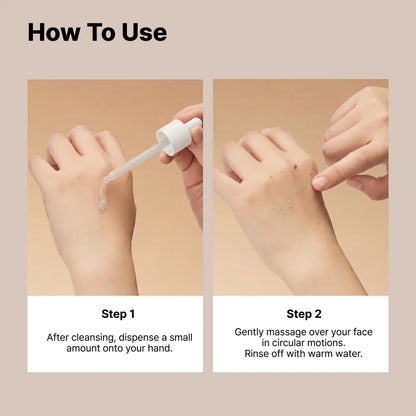 How To Use

Step 1

After cleansing, dispense a small amount onto your hand.

Step 2

Gently massage over your face in circular motions. Rinse off with warm water.